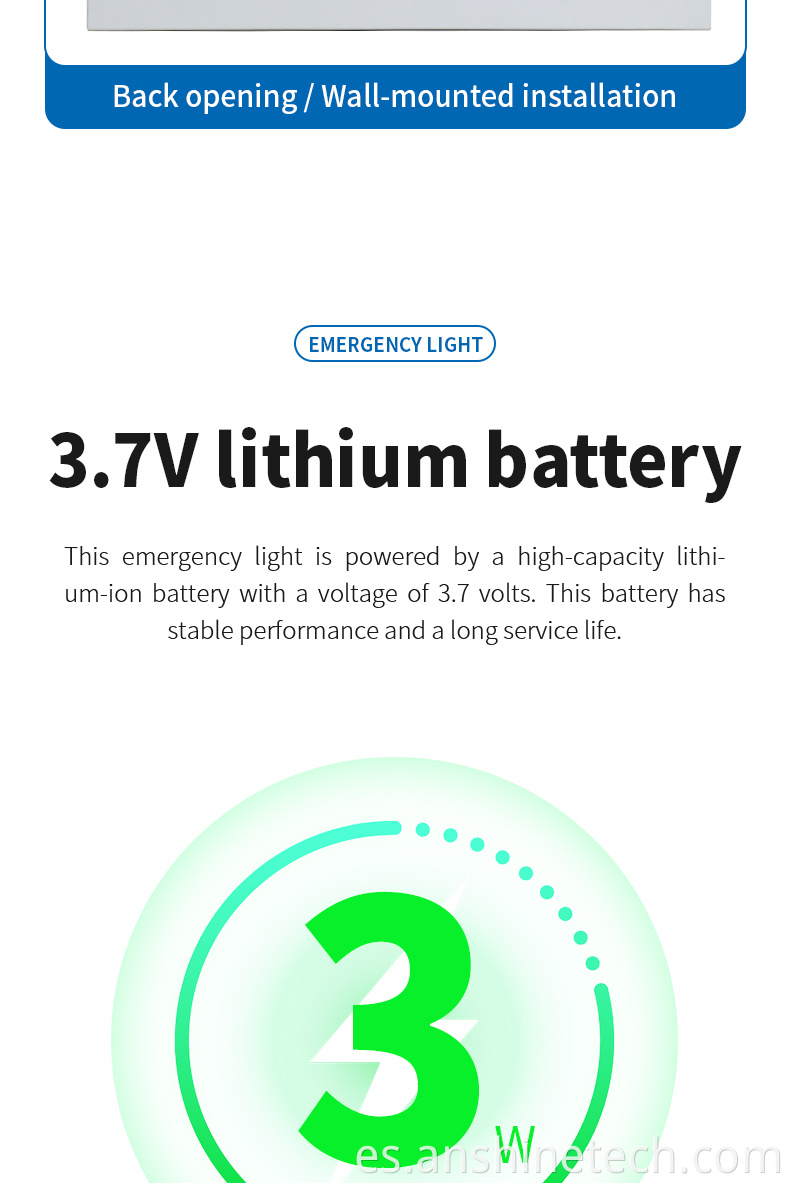 Back opening / Wall-mounted installation

EMERGENCY LIGHT

3.7V lithium battery

This emergency light is powered by a high-capacity lithium-ion battery with a voltage of 3.7 volts. This battery has stable performance and a long service life.

3

W

es.anshinetech.com